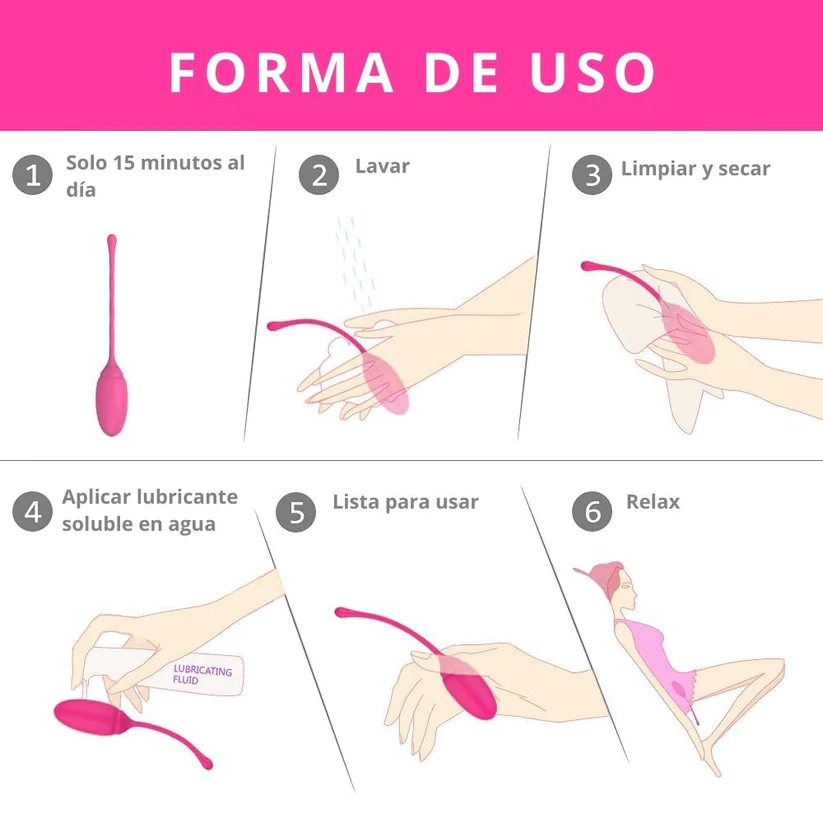 FORMA DE USO

1 Solo 15 minutos al día

2 Lavar

3 Limpiar y secar

4 Aplicar lubricante soluble en agua

LUBRICATING FLUID

5 Lista para usar

6 Relax